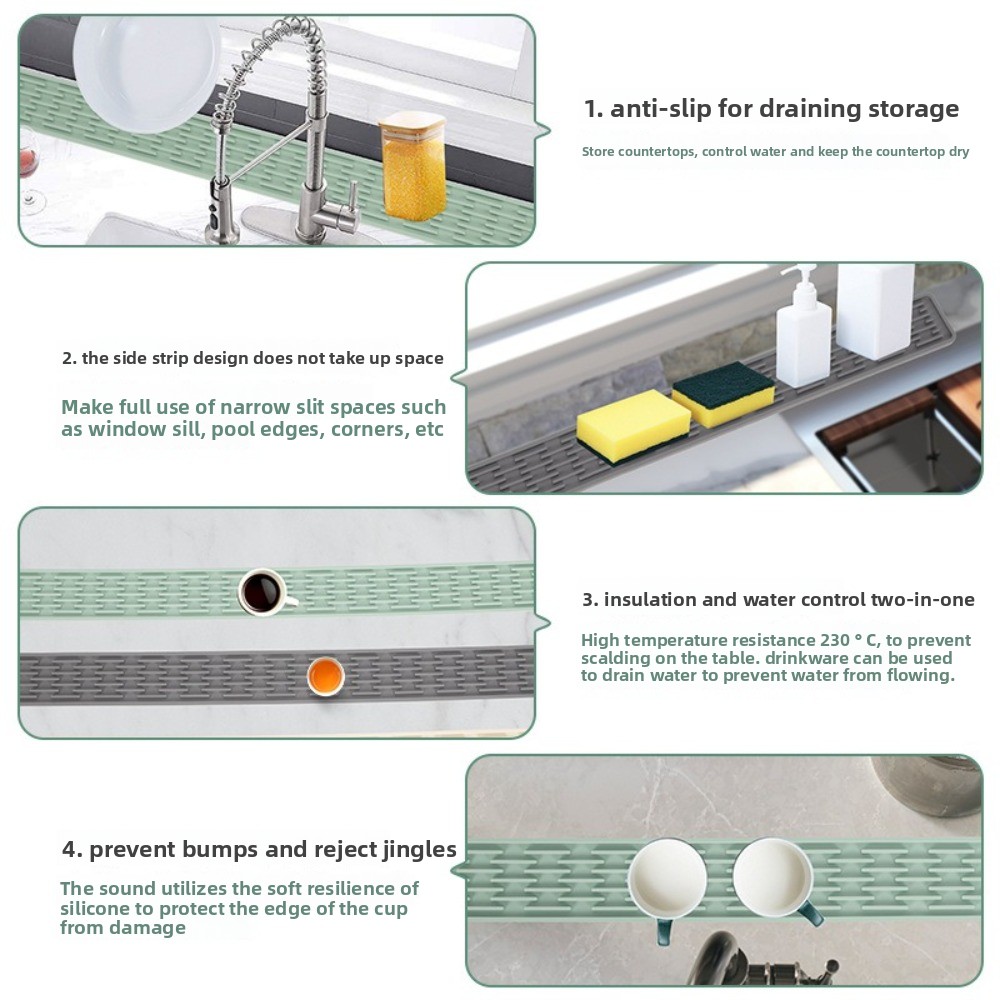 1. anti-slip for draining storage

Store countertops, control water and keep the countertop dry

2. the side strip design does not take up space

Make full use of narrow slit spaces such as window sill, pool edges, corners, etc

3. insulation and water control two-in-one

High temperature resistance 230 ° C, to prevent scalding on the table. drinkware can be used to drain water to prevent water from flowing.

4. prevent bumps and reject jingles

The sound utilizes the soft resilience of silicone to protect the edge of the cup from damage